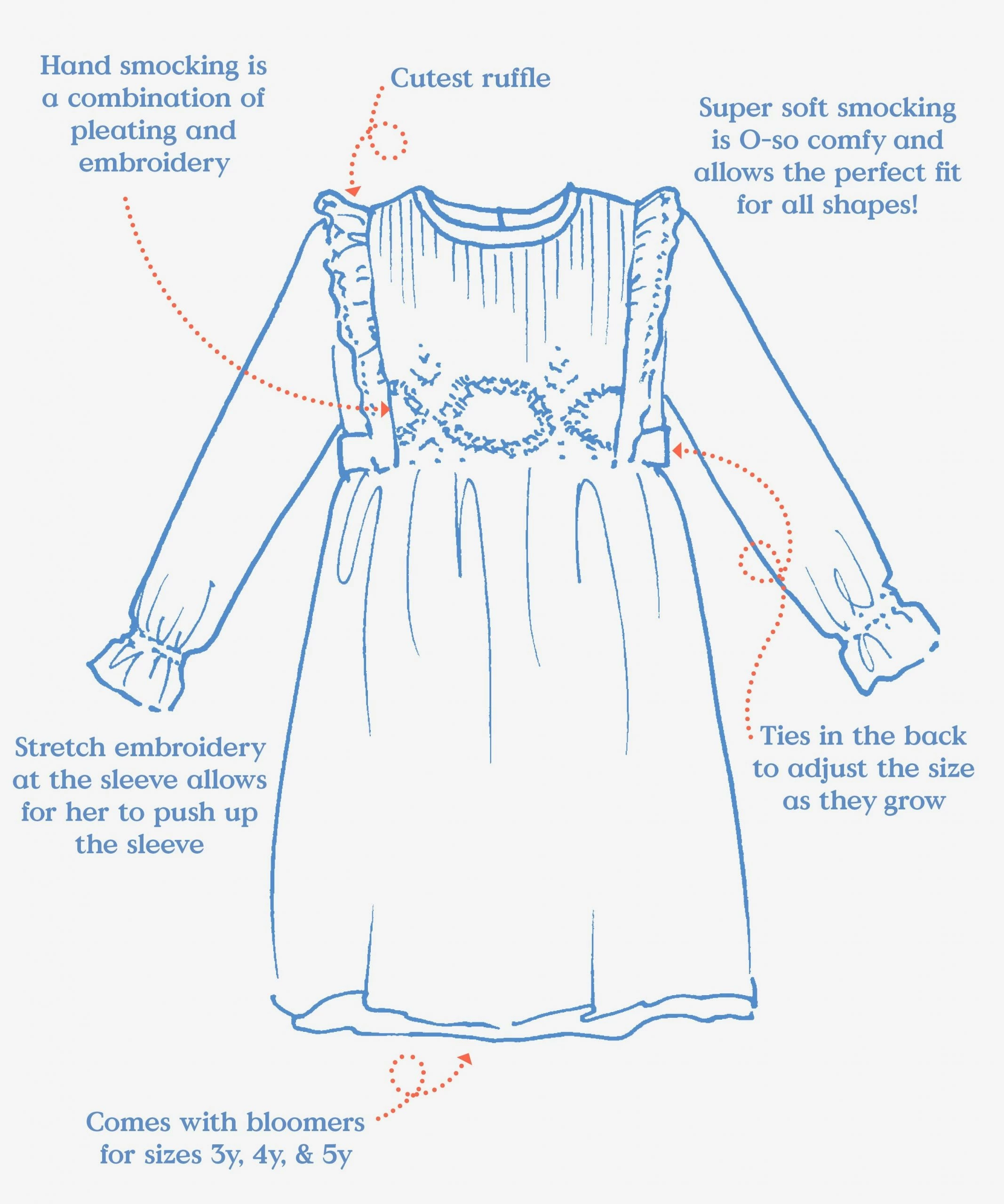 Hand smocking is a combination of pleating and embroidery

Cutest ruffle

Super soft smocking is O-so comfy and allows the perfect fit for all shapes!

Stretch embroidery at the sleeve allows for her to push up the sleeve

Ties in the back to adjust the size as they grow

Comes with bloomers for sizes 3y, 4y, & 5y